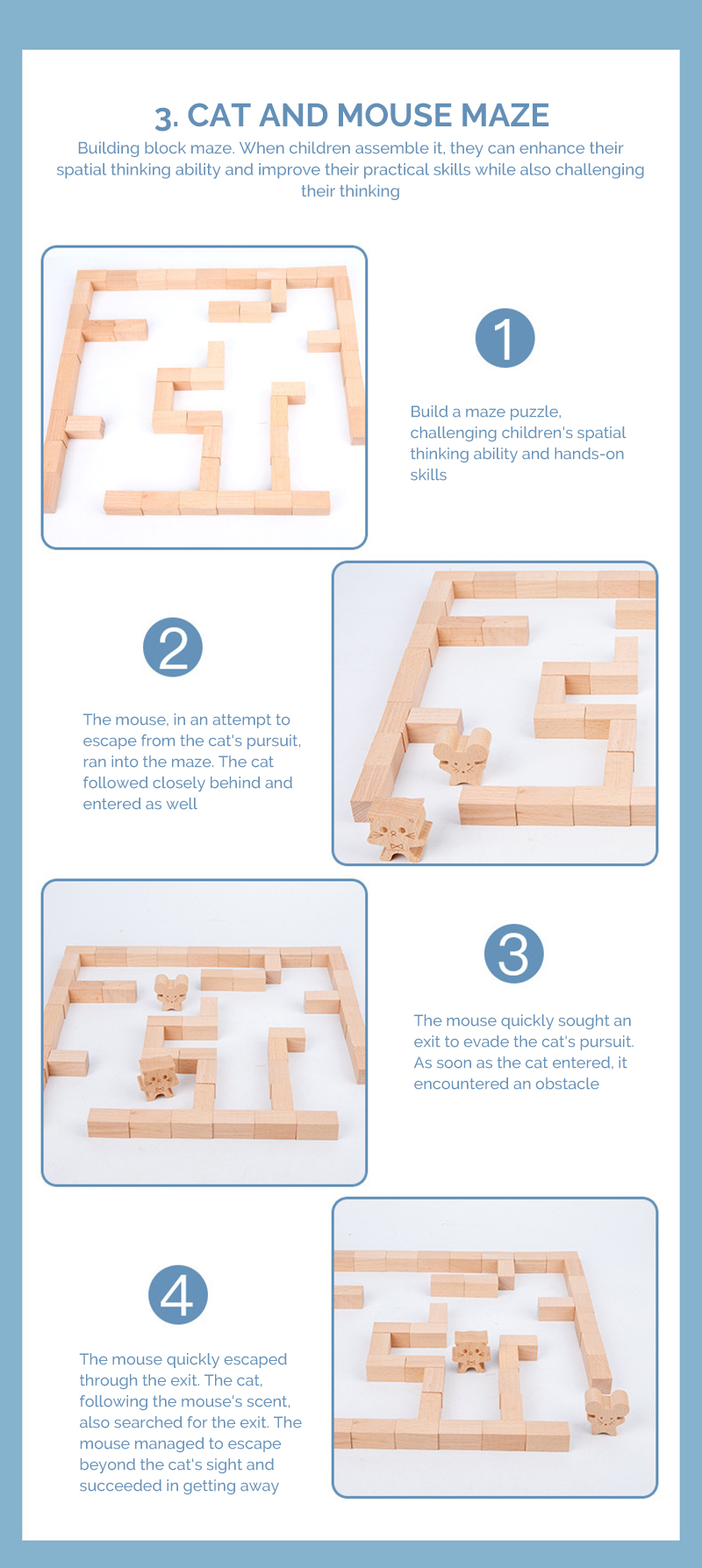 3. CAT AND MOUSE MAZE

Building block maze. When children assemble it, they can enhance their spatial thinking ability and improve their practical skills while also challenging their thinking

1

Build a maze puzzle, challenging children's spatial thinking ability and hands-on skills

2

The mouse, in an attempt to escape from the cat's pursuit, ran into the maze. The cat followed closely behind and entered as well

3

The mouse quickly sought an exit to evade the cat's pursuit. As soon as the cat entered, it encountered an obstacle

4

The mouse quickly escaped through the exit. The cat, following the mouse's scent, also searched for the exit. The mouse managed to escape beyond the cat's sight and succeeded in getting away