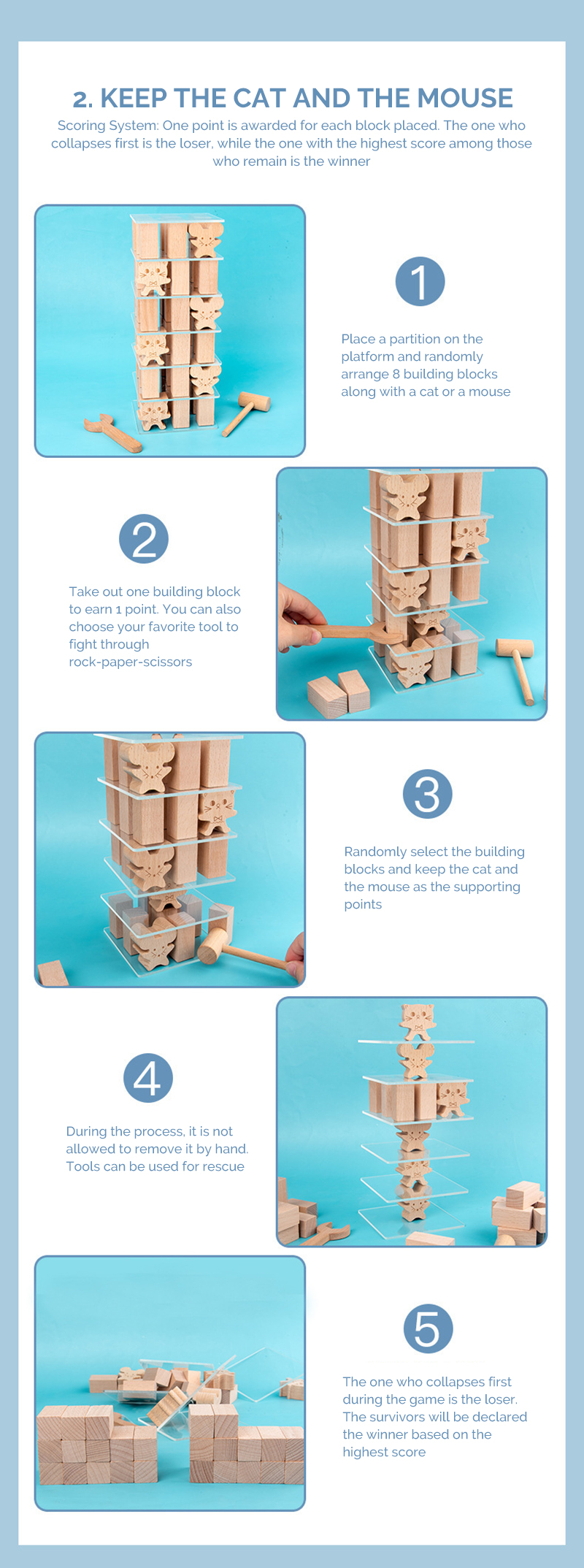 2. KEEP THE CAT AND THE MOUSE

Scoring System: One point is awarded for each block placed. The one who collapses first is the loser, while the one with the highest score among those who remain is the winner

1

Place a partition on the platform and randomly arrange 8 building blocks along with a cat or a mouse

2

Take out one building block to earn 1 point. You can also choose your favorite tool to fight through rock-paper-scissors

3

Randomly select the building blocks and keep the cat and the mouse as the supporting points

4

During the process, it is not allowed to remove it by hand. Tools can be used for rescue

5

The one who collapses first during the game is the loser. The survivors will be declared the winner based on the highest score