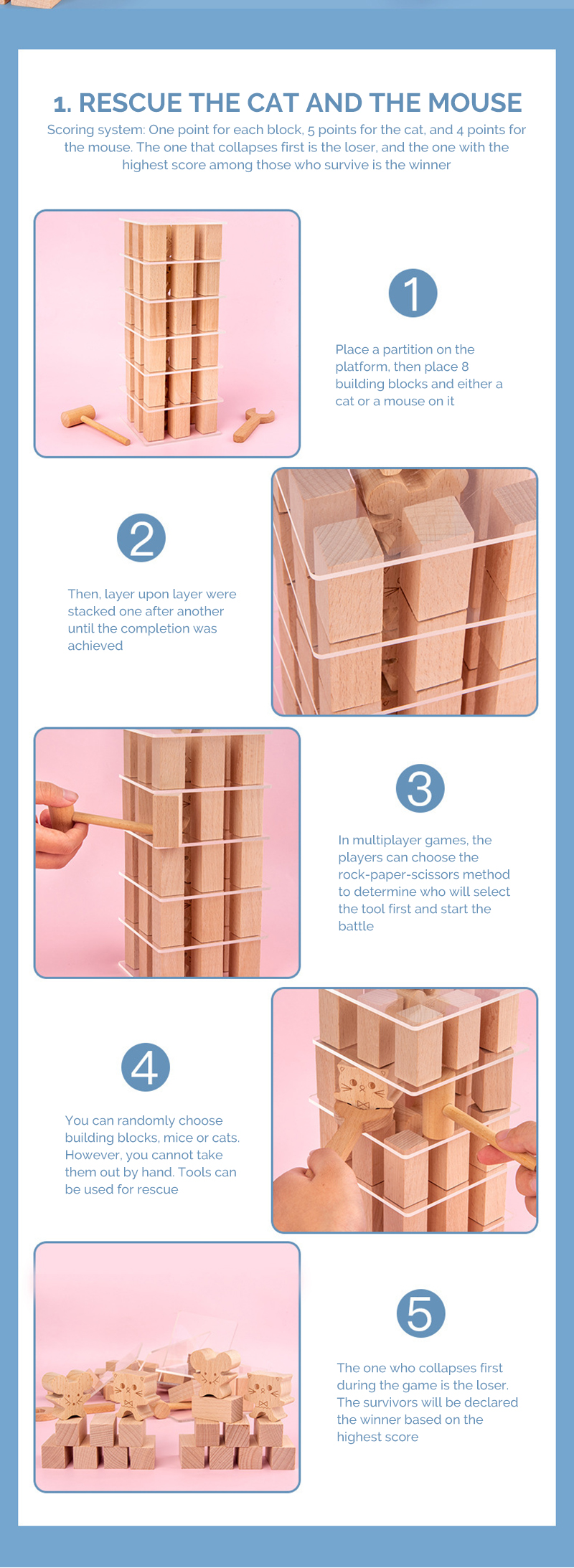 1. RESCUE THE CAT AND THE MOUSE

Scoring system: One point for each block, 5 points for the cat, and 4 points for the mouse. The one that collapses first is the loser, and the one with the highest score among those who survive is the winner

1

Place a partition on the platform, then place 8 building blocks and either a cat or a mouse on it

2

Then, layer upon layer were stacked one after another until the completion was achieved

3

In multiplayer games, the players can choose the rock-paper-scissors method to determine who will select the tool first and start the battle

4

You can randomly choose building blocks, mice or cats. However, you cannot take them out by hand. Tools can be used for rescue

5

The one who collapses first during the game is the loser. The survivors will be declared the winner based on the highest score